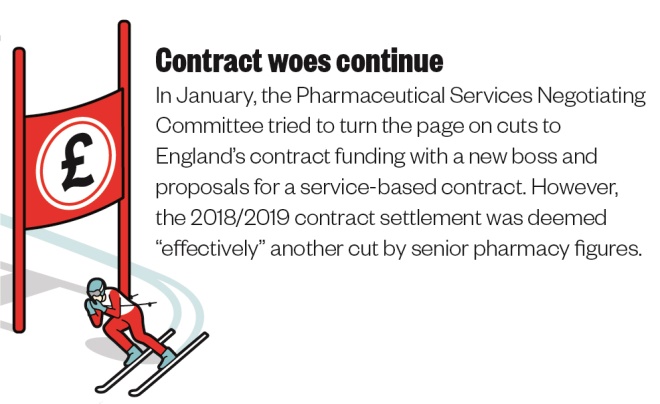 £

Contract woes continue

In January, the Pharmaceutical Services Negotiating Committee tried to turn the page on cuts to England's contract funding with a new boss and proposals for a service-based contract. However, the 2018/2019 contract settlement was deemed "effectively" another cut by senior pharmacy figures.