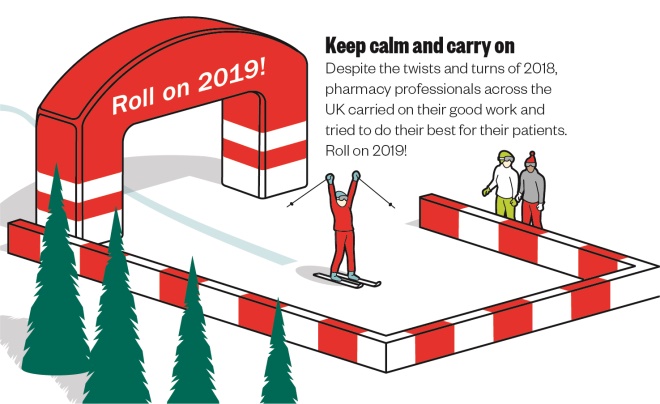 Roll on 2019!

Keep calm and carry on

Despite the twists and turns of 2018, pharmacy professionals across the UK carried on their good work and tried to do their best for their patients. Roll on 2019!