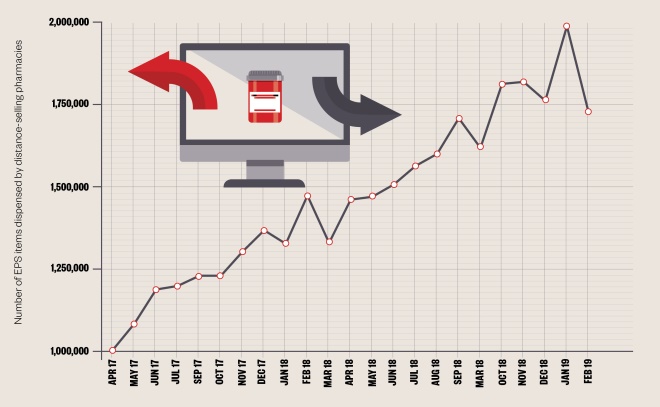 Number of EPS items dispensed by distance-selling pharmacies

2,000,000
1,750,000
1,500,000
1,250,000
1,000,000

APR 17
MAY 17
JUN 17
JUL 17
SEP 17
OCT 17
NOV 17
DEC 17
JAN 18
FEB 18
MAR 18
APR 18
MAY 18
JUN 18
JUL 18
AUG 18
SEP 18
MAR 18
OCT 18
NOV 18
DEC 18
JAN 19
FEB 19