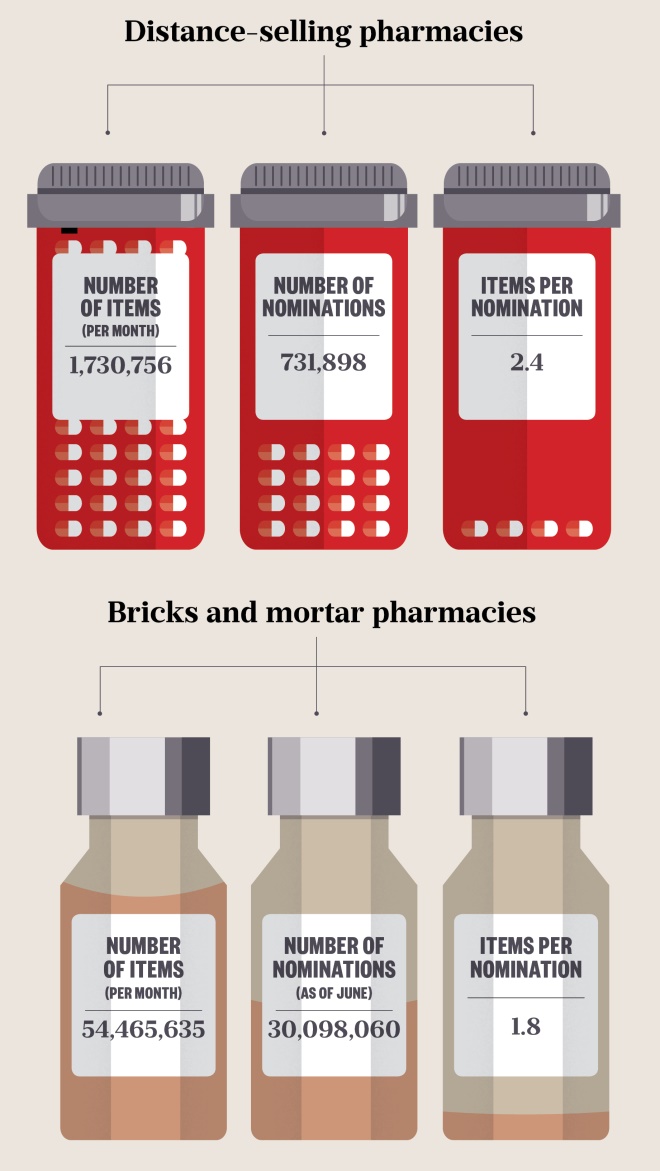 Distance-selling pharmacies

NUMBER OF ITEMS (PER MONTH)
1,730,756

NUMBER OF NOMINATIONS
731,898

ITEMS PER NOMINATION
2.4

Bricks and mortar pharmacies

NUMBER OF ITEMS (PER MONTH)
54,465,635

NUMBER OF NOMINATIONS (AS OF JUNE)
30,098,060

ITEMS PER NOMINATION
1.8