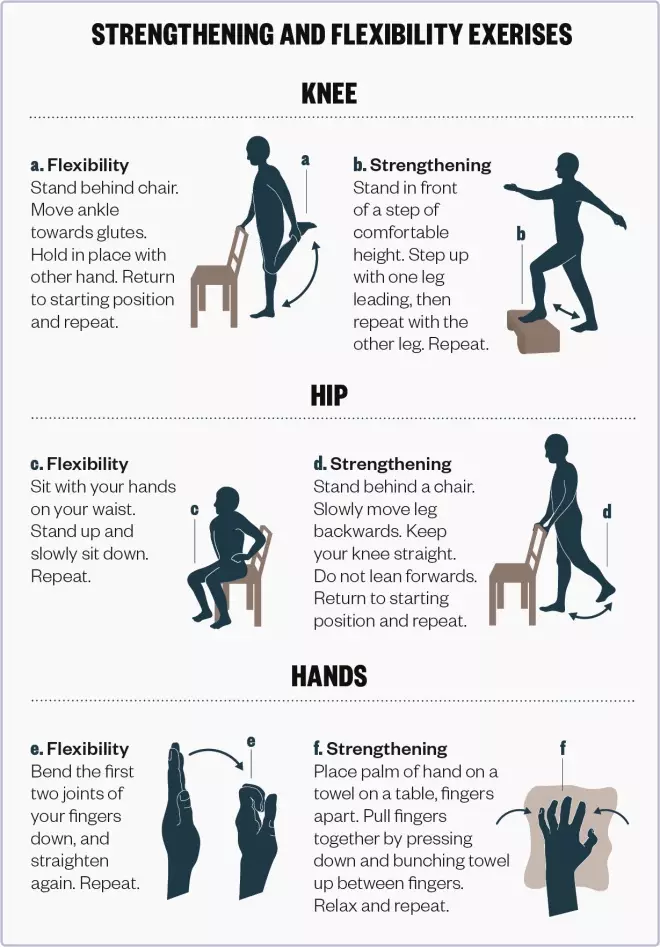 STRENGTHENING AND FLEXIBILITY EXERISES

KNEE

a. Flexibility
Stand behind chair. Move ankle towards glutes. Hold in place with other hand. Return to starting position and repeat.

a

b. Strengthening
Stand in front of a step of comfortable height. Step up with one leg leading, then repeat with the other leg. Repeat.

b

HIP

c. Flexibility
Sit with your hands on your waist. Stand up and slowly sit down. Repeat.

c

d. Strengthening
Stand behind a chair. Slowly move leg backwards. Keep your knee straight. Do not lean forwards. Return to starting position and repeat.

d

HANDS

e. Flexibility
Bend the first two joints of your fingers down, and straighten again. Repeat.

e

f. Strengthening
Place palm of hand on a towel on a table, fingers apart. Pull fingers together by pressing down and bunching towel up between fingers. Relax and repeat.

f