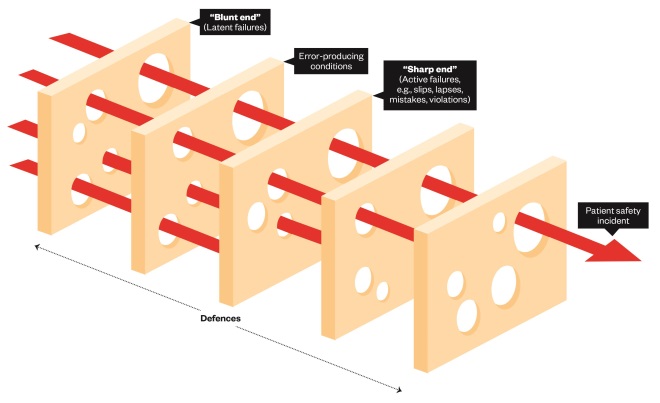 "Blunt end"
(Latent failures)

Error-producing conditions

"Sharp end"
(Active failures, e.g., slips, lapses, mistakes, violations)

Patient safety incident

Defences