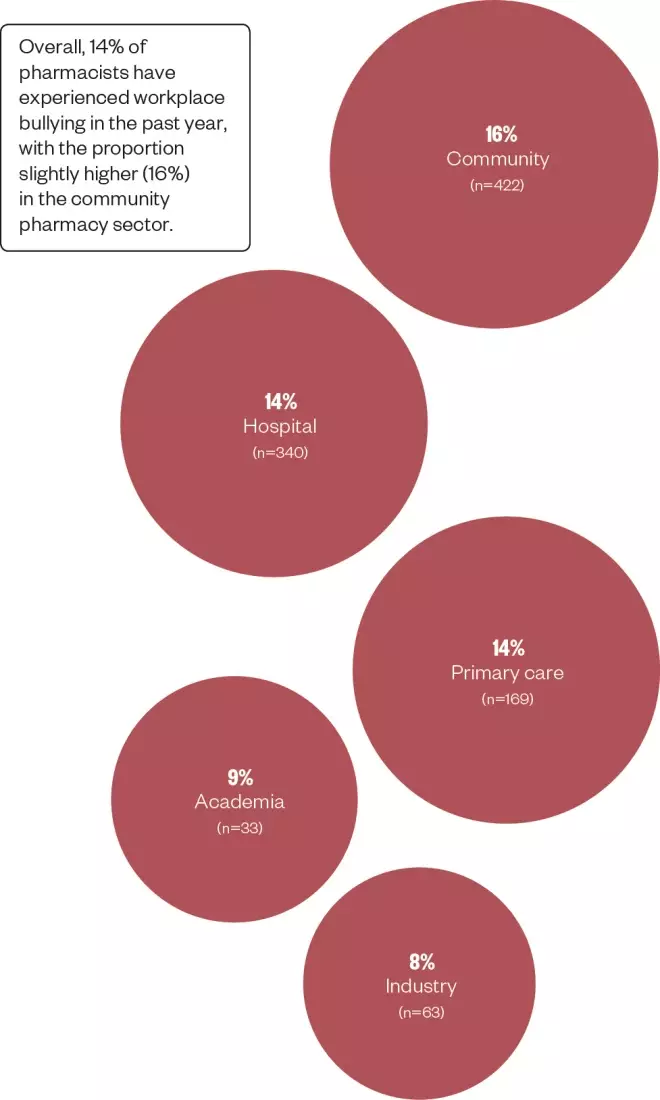 Overall, 14% of pharmacists have experienced workplace bullying in the past year, with the proportion slightly higher (16%) in the community pharmacy sector.

16%
Community
(n=422)

14%
Hospital
(n=340)

14%
Primary care
(n=169)

9%
Academia
(n=33)

8%
Industry
(n=63)