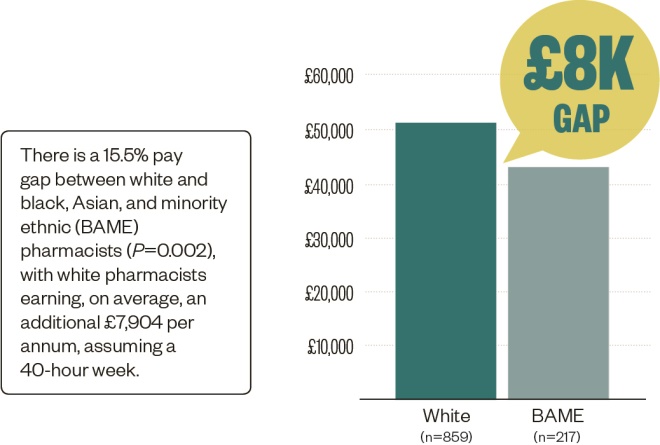 There is a 15.5% pay gap between white and black, Asian, and minority ethnic (BAME) pharmacists ($P$=0.002), with white pharmacists earning, on average, an additional £7,904 per annum, assuming a 40-hour week.

£8K GAP

£60,000
£50,000
£40,000
£30,000
£20,000
£10,000

White
(n=859)

BAME
(n=217)