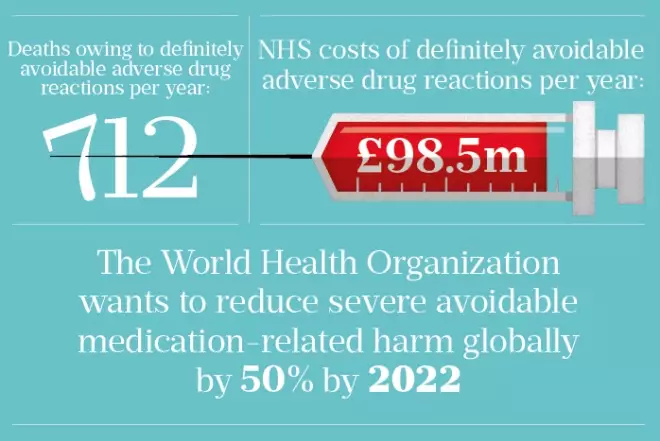 Deaths owing to definitely avoidable adverse drug reactions per year:

712

NHS costs of definitely avoidable adverse drug reactions per year:

£98.5m

The World Health Organization wants to reduce severe avoidable medication-related harm globally by 50% by 2022