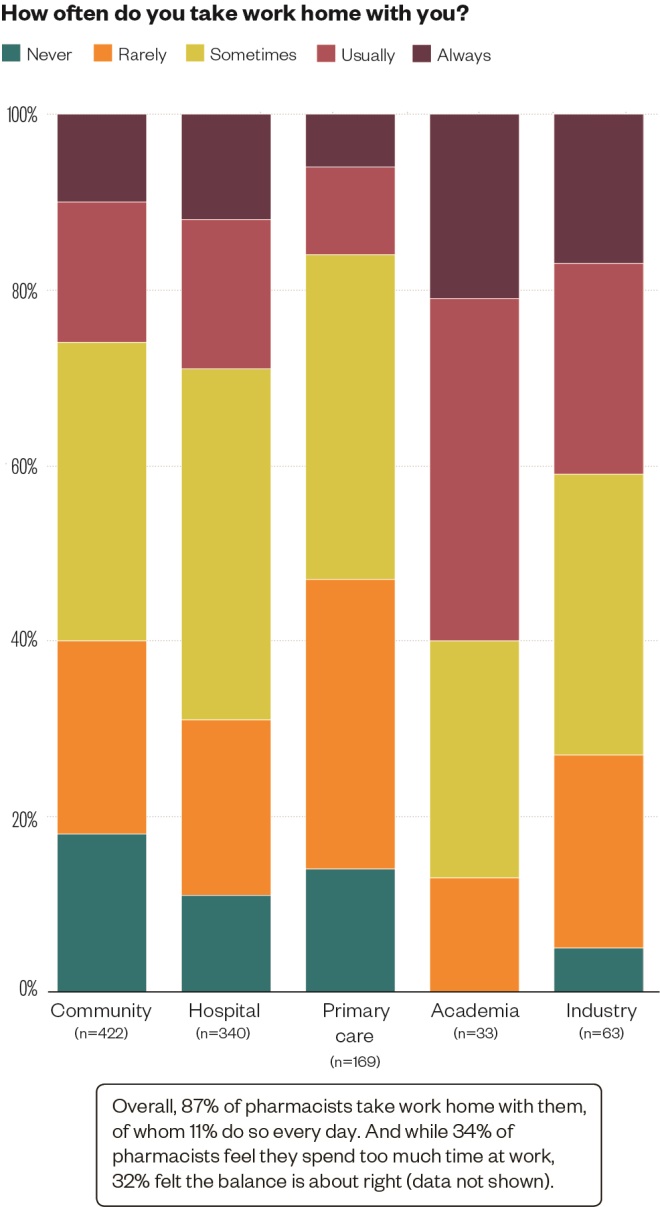 How often do you take work home with you?

Never Rarely Sometimes Usually Always

100%
80%
60%
40%
20%
0%

Community (n=422)
Hospital (n=340)
Primary care (n=169)
Academia (n=33)
Industry (n=63)

Overall, 87% of pharmacists take work home with them, of whom 11% do so every day. And while 34% of pharmacists feel they spend too much time at work, 32% felt the balance is about right (data not shown).