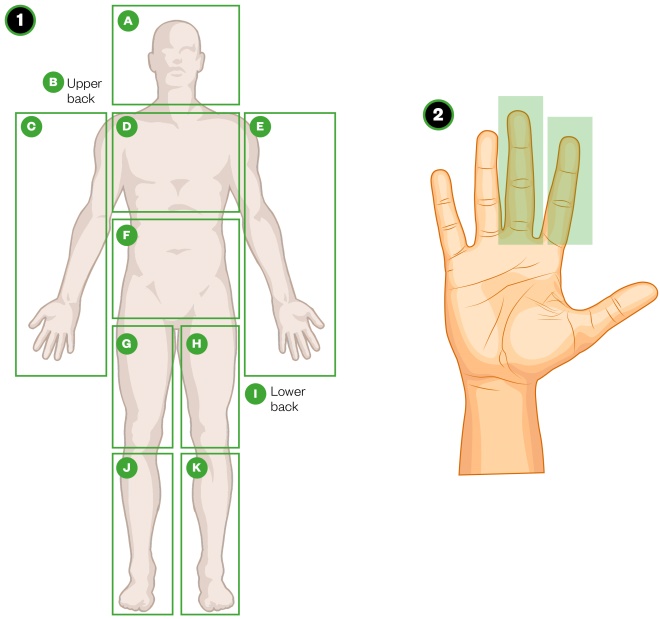 1

A

B Upper back

C

D

E

F

G

H

I Lower back

J

K

2