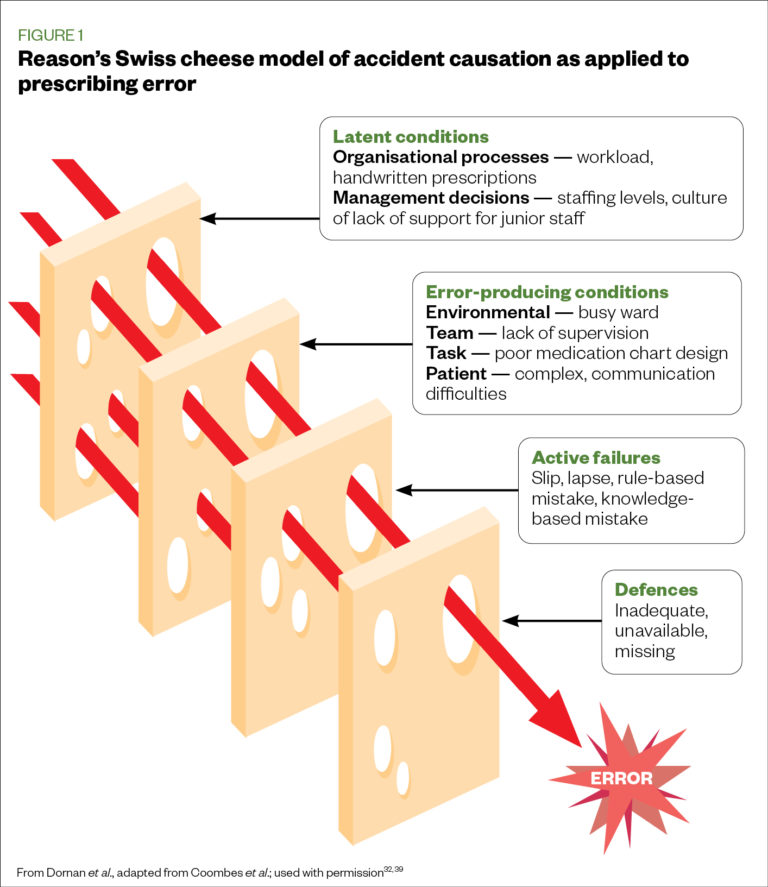 FIGURE 1
Reason's Swiss cheese model of accident causation as applied to prescribing error

Latent conditions
Organisational processes — workload, handwritten prescriptions
Management decisions — staffing levels, culture of lack of support for junior staff

Error-producing conditions
Environmental — busy ward
Team — lack of supervision
Task — poor medication chart design
Patient — complex, communication difficulties

Active failures
Slip, lapse, rule-based mistake, knowledge-based mistake

Defences
Inadequate, unavailable, missing

ERROR

From Dornan et al., adapted from Coombes et al.; used with permission$^{32,39}$