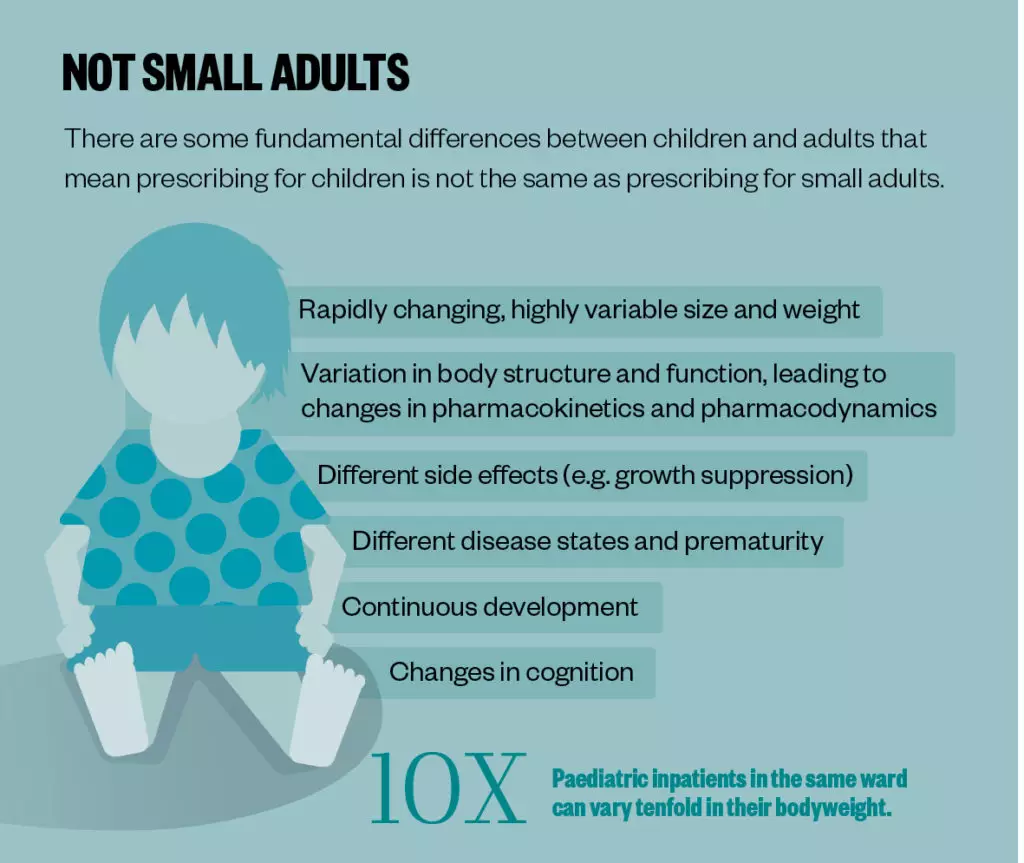 NOT SMALL ADULTS

There are some fundamental differences between children and adults that mean prescribing for children is not the same as prescribing for small adults.

Rapidly changing, highly variable size and weight

Variation in body structure and function, leading to changes in pharmacokinetics and pharmacodynamics

Different side effects (e.g. growth suppression)

Different disease states and prematurity

Continuous development

Changes in cognition

10X

Paediatric inpatients in the same ward can vary tenfold in their bodyweight.