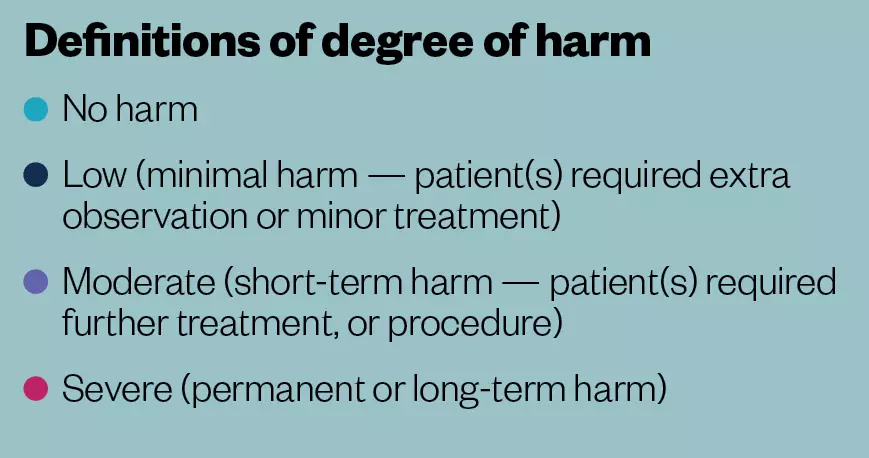 Definitions of degree of harm

No harm

Low (minimal harm — patient(s) required extra observation or minor treatment)

Moderate (short-term harm — patient(s) required further treatment, or procedure)

Severe (permanent or long-term harm)