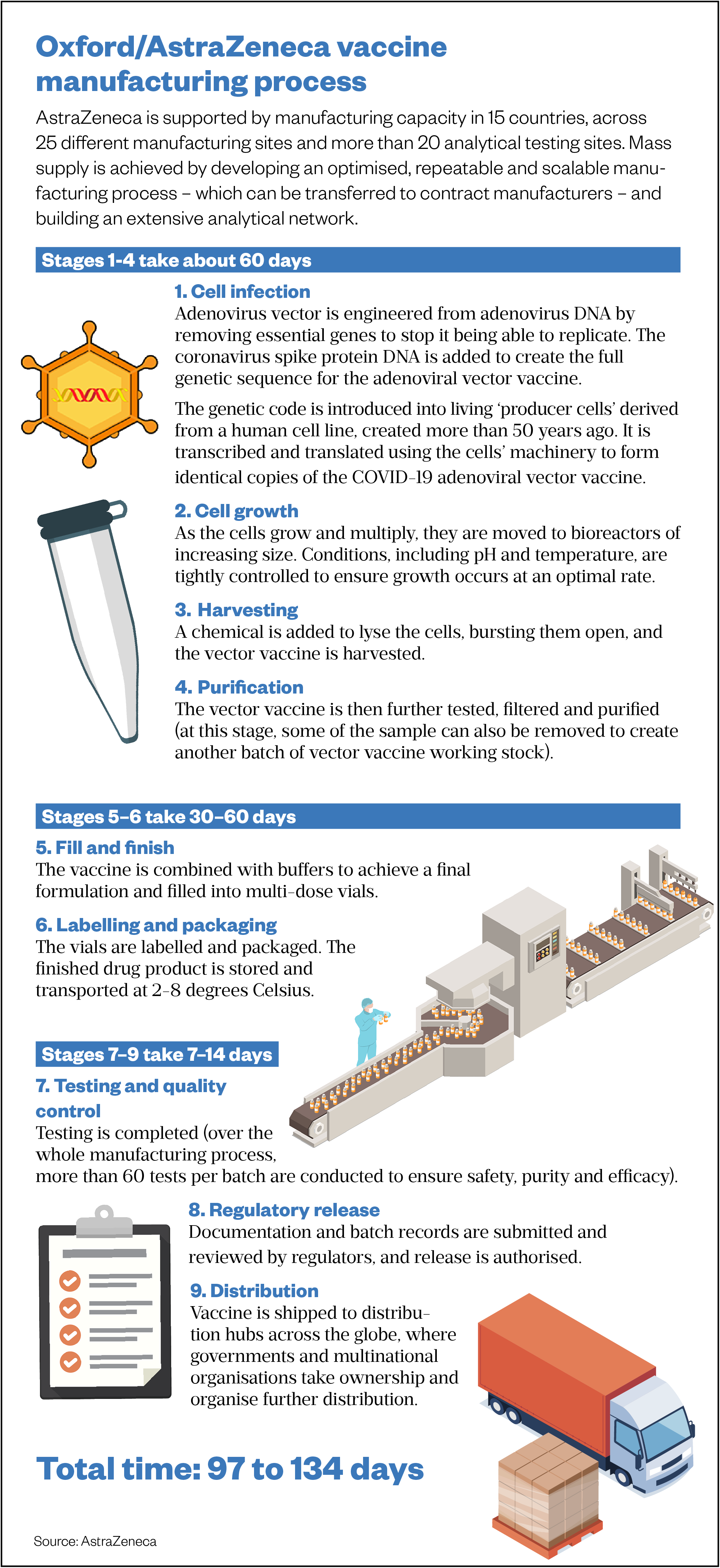 Oxford/AstraZeneca vaccine manufacturing process

AstraZeneca is supported by manufacturing capacity in 15 countries, across 25 different manufacturing sites and more than 20 analytical testing sites. Mass supply is achieved by developing an optimised, repeatable and scalable manufacturing process – which can be transferred to contract manufacturers – and building an extensive analytical network.

Stages 1-4 take about 60 days

1. Cell infection
Adenovirus vector is engineered from adenovirus DNA by removing essential genes to stop it being able to replicate. The coronavirus spike protein DNA is added to create the full genetic sequence for the adenoviral vector vaccine.

The genetic code is introduced into living 'producer cells' derived from a human cell line, created more than 50 years ago. It is transcribed and translated using the cells' machinery to form identical copies of the COVID-19 adenoviral vector vaccine.

2. Cell growth
As the cells grow and multiply, they are moved to bioreactors of increasing size. Conditions, including pH and temperature, are tightly controlled to ensure growth occurs at an optimal rate.

3. Harvesting
A chemical is added to lyse the cells, bursting them open, and the vector vaccine is harvested.

4. Purification
The vector vaccine is then further tested, filtered and purified (at this stage, some of the sample can also be removed to create another batch of vector vaccine working stock).

Stages 5–6 take 30–60 days

5. Fill and finish
The vaccine is combined with buffers to achieve a final formulation and filled into multi-dose vials.

6. Labelling and packaging
The vials are labelled and packaged. The finished drug product is stored and transported at 2–8 degrees Celsius.

Stages 7–9 take 7–14 days

7. Testing and quality control
Testing is completed (over the whole manufacturing process, more than 60 tests per batch are conducted to ensure safety, purity and efficacy).

8. Regulatory release
Documentation and batch records are submitted and reviewed by regulators, and release is authorised.

9. Distribution
Vaccine is shipped to distribution hubs across the globe, where governments and multinational organisations take ownership and organise further distribution.

Total time: 97 to 134 days

Source: AstraZeneca