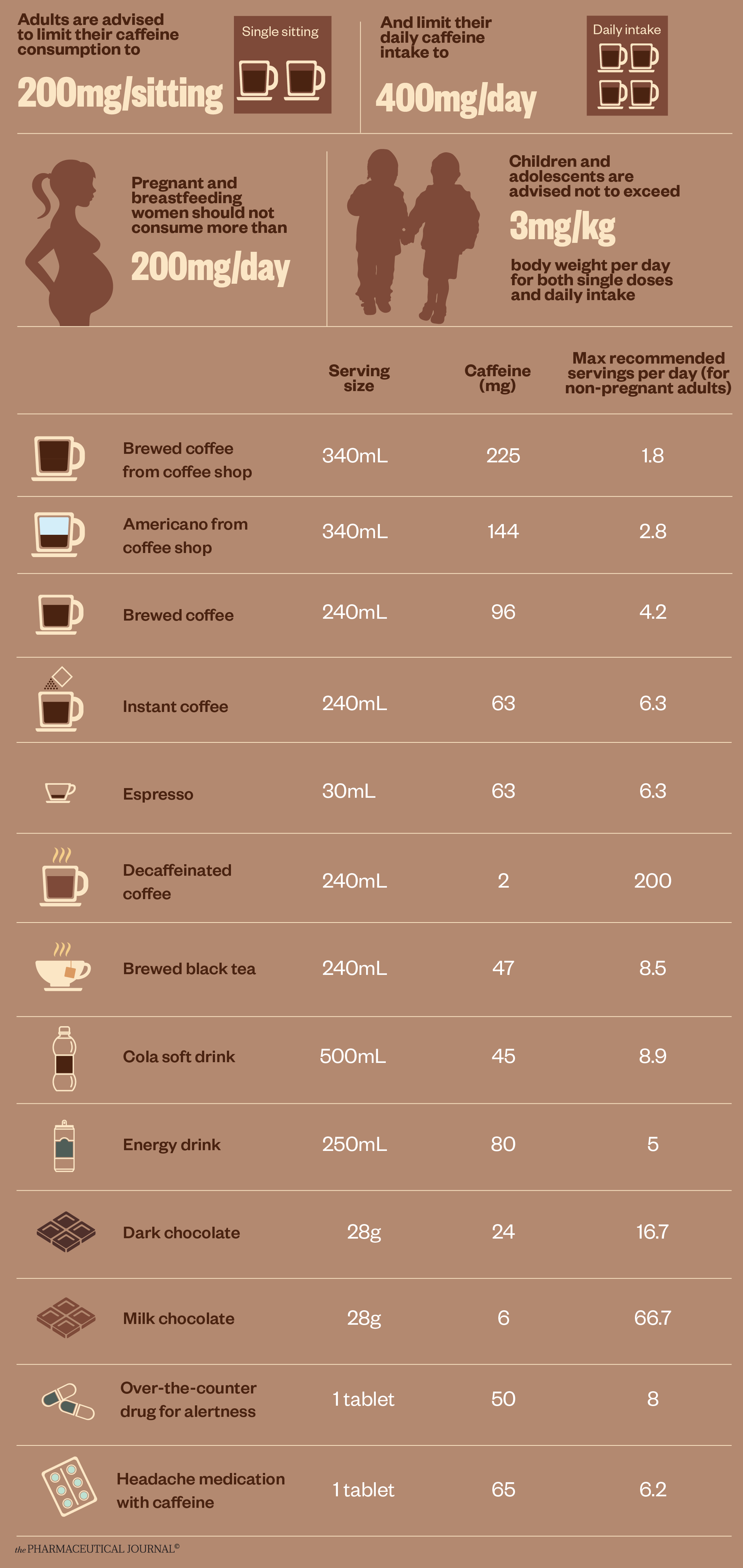 Adults are advised to limit their caffeine consumption to

200mg/sitting

Single sitting

And limit their daily caffeine intake to

400mg/day

Daily intake

Pregnant and breastfeeding women should not consume more than

200mg/day

Children and adolescents are advised not to exceed

3mg/kg

body weight per day for both single doses and daily intake

| | Serving size | Caffeine (mg) | Max recommended servings per day (for non-pregnant adults) |
|---|---|---|---|
| Brewed coffee from coffee shop | 340mL | 225 | 1.8 |
| Americano from coffee shop | 340mL | 144 | 2.8 |
| Brewed coffee | 240mL | 96 | 4.2 |
| Instant coffee | 240mL | 63 | 6.3 |
| Espresso | 30mL | 63 | 6.3 |
| Decaffeinated coffee | 240mL | 2 | 200 |
| Brewed black tea | 240mL | 47 | 8.5 |
| Cola soft drink | 500mL | 45 | 8.9 |
| Energy drink | 250mL | 80 | 5 |
| Dark chocolate | 28g | 24 | 16.7 |
| Milk chocolate | 28g | 6 | 66.7 |
| Over-the-counter drug for alertness | 1 tablet | 50 | 8 |
| Headache medication with caffeine | 1 tablet | 65 | 6.2 |

the PHARMACEUTICAL JOURNAL©