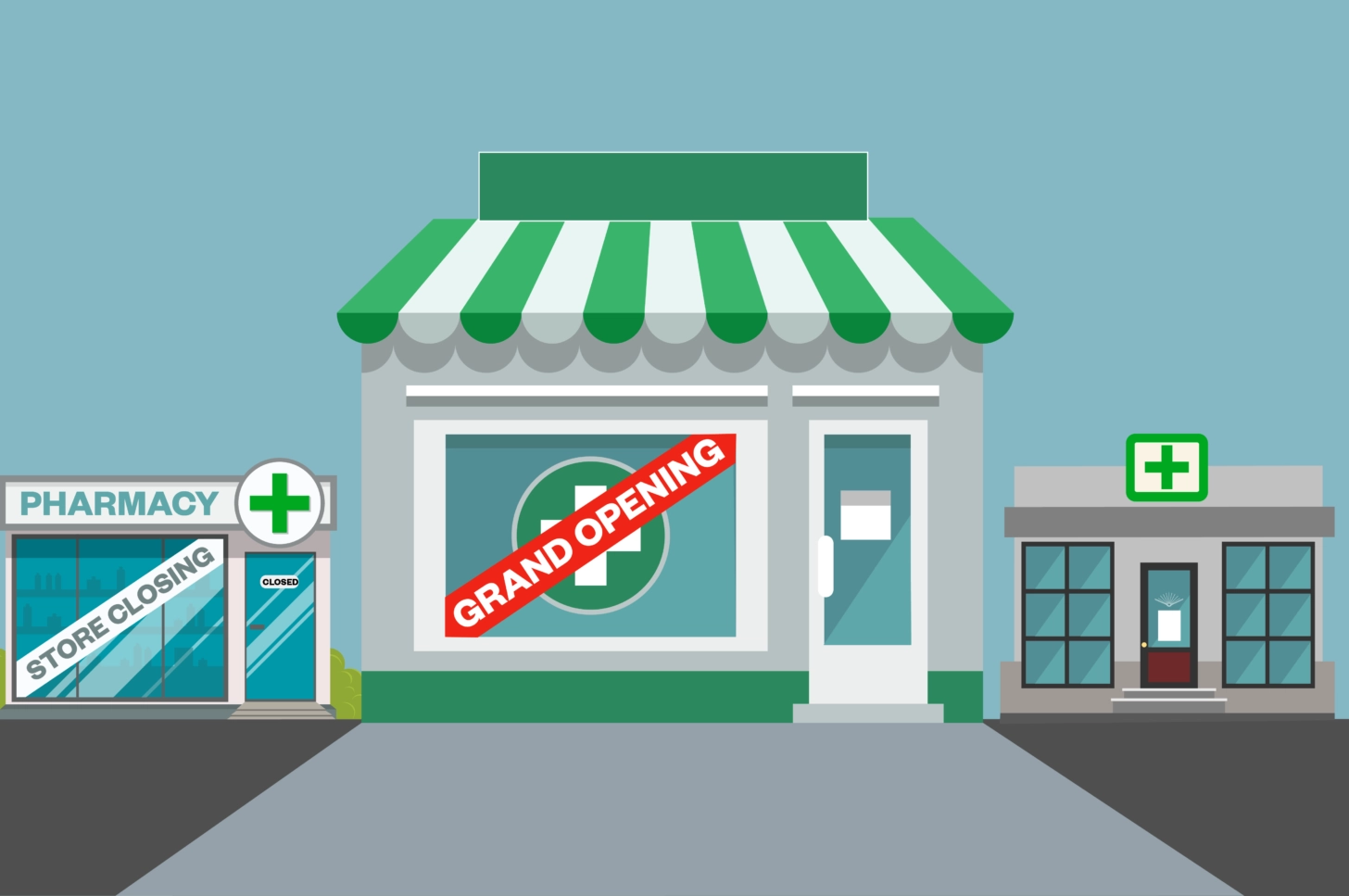 PHARMACY

STORE CLOSING

CLOSED

GRAND OPENING