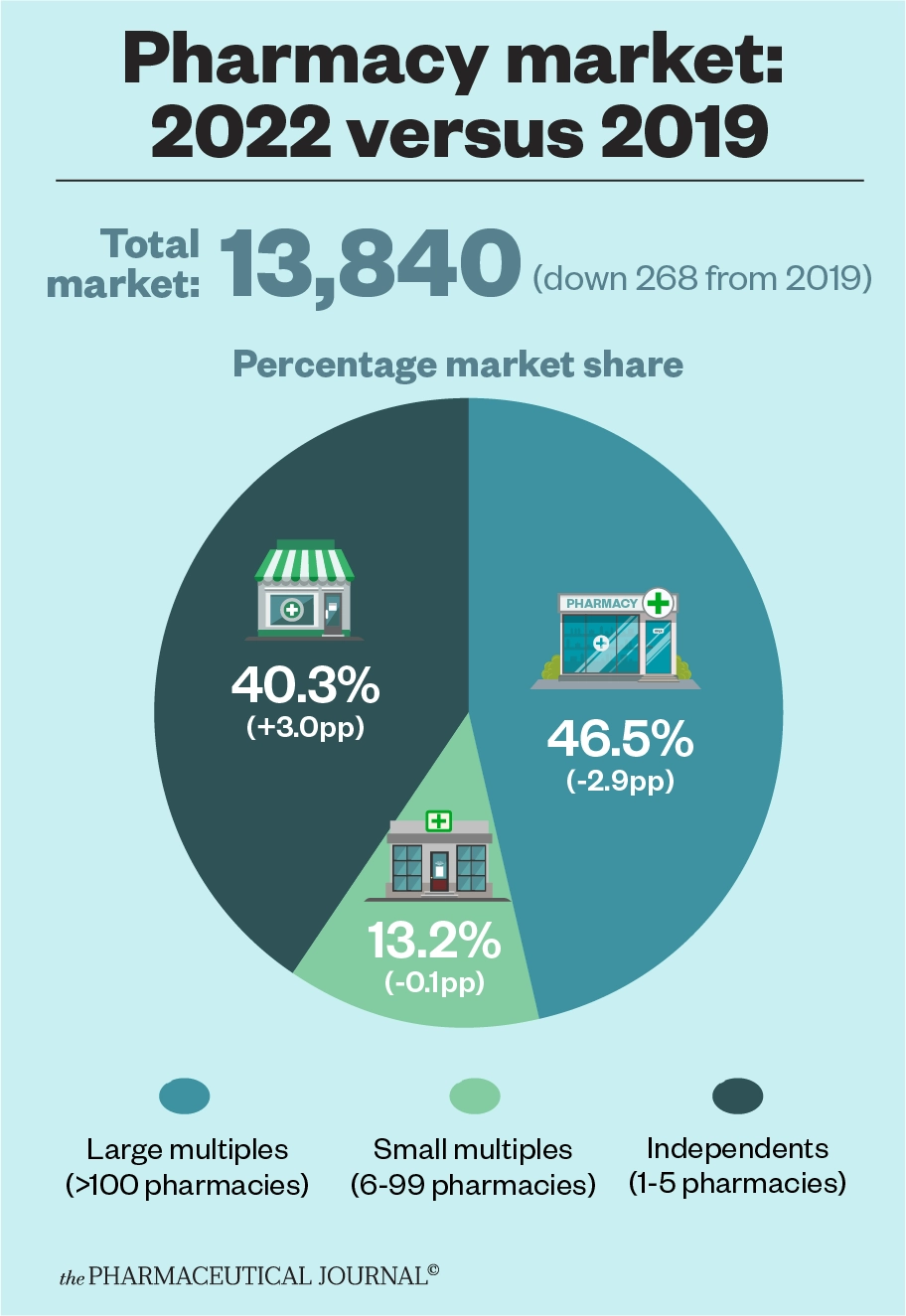 Pharmacy market: 2022 versus 2019

Total market: 13,840 (down 268 from 2019)

Percentage market share

40.3%
(+3.0pp)

PHARMACY

46.5%
(-2.9pp)

13.2%
(-0.1pp)

Large multiples (>100 pharmacies)

Small multiples (6-99 pharmacies)

Independents (1-5 pharmacies)

the PHARMACEUTICAL JOURNAL©