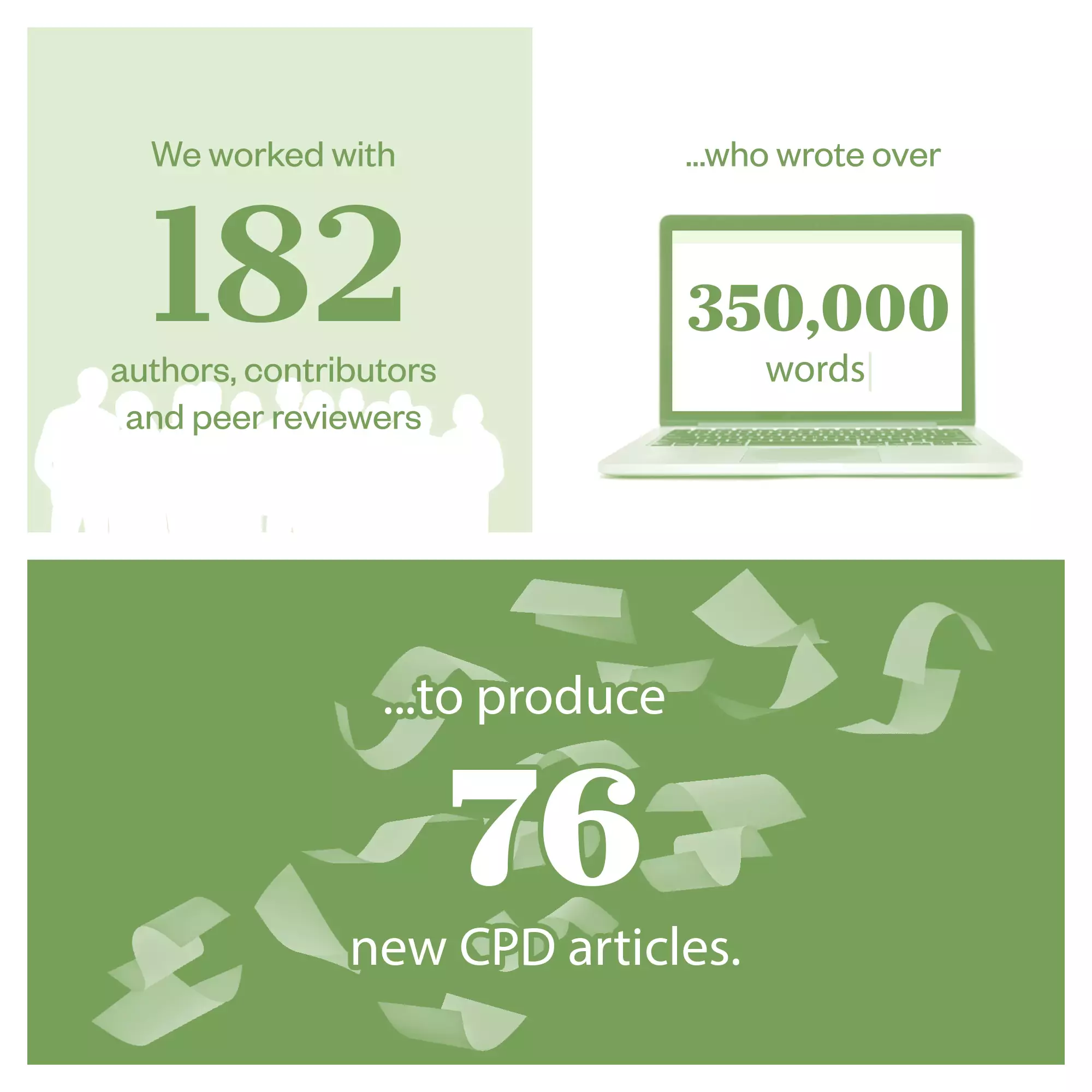 We worked with

182

authors, contributors and peer reviewers

...who wrote over

350,000

words

...to produce

76

new CPD articles.